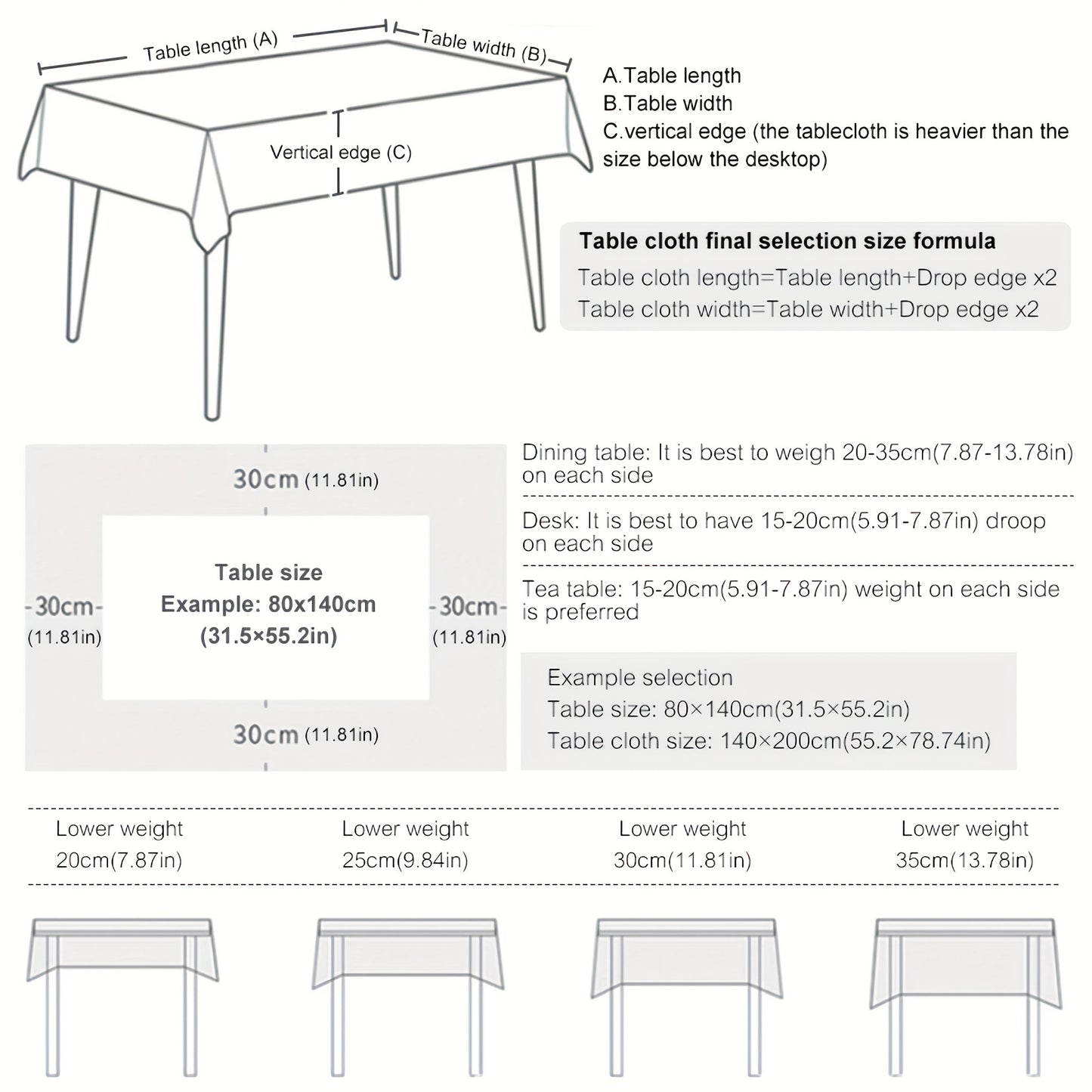 Table length (A)

Table width (B)

Vertical edge (C)

A.Table length
B.Table width
C.vertical edge (the tablecloth is heavier than the size below the desktop)

Table cloth final selection size formula
Table cloth length=Table length+Drop edge x2
Table cloth width=Table width+Drop edge x2

30cm (11.81in)

-30cm- (11.81in)

Table size
Example: 80x140cm
(31.5×55.2in)

-30cm- (11.81in)

30cm (11.81in)

Dining table: It is best to weigh 20-35cm(7.87-13.78in) on each side

Desk: It is best to have 15-20cm(5.91-7.87in) droop on each side

Tea table: 15-20cm(5.91-7.87in) weight on each side is preferred

Example selection
Table size: 80×140cm(31.5×55.2in)
Table cloth size: 140×200cm(55.2×78.74in)

Lower weight
20cm(7.87in)

Lower weight
25cm(9.84in)

Lower weight
30cm(11.81in)

Lower weight
35cm(13.78in)